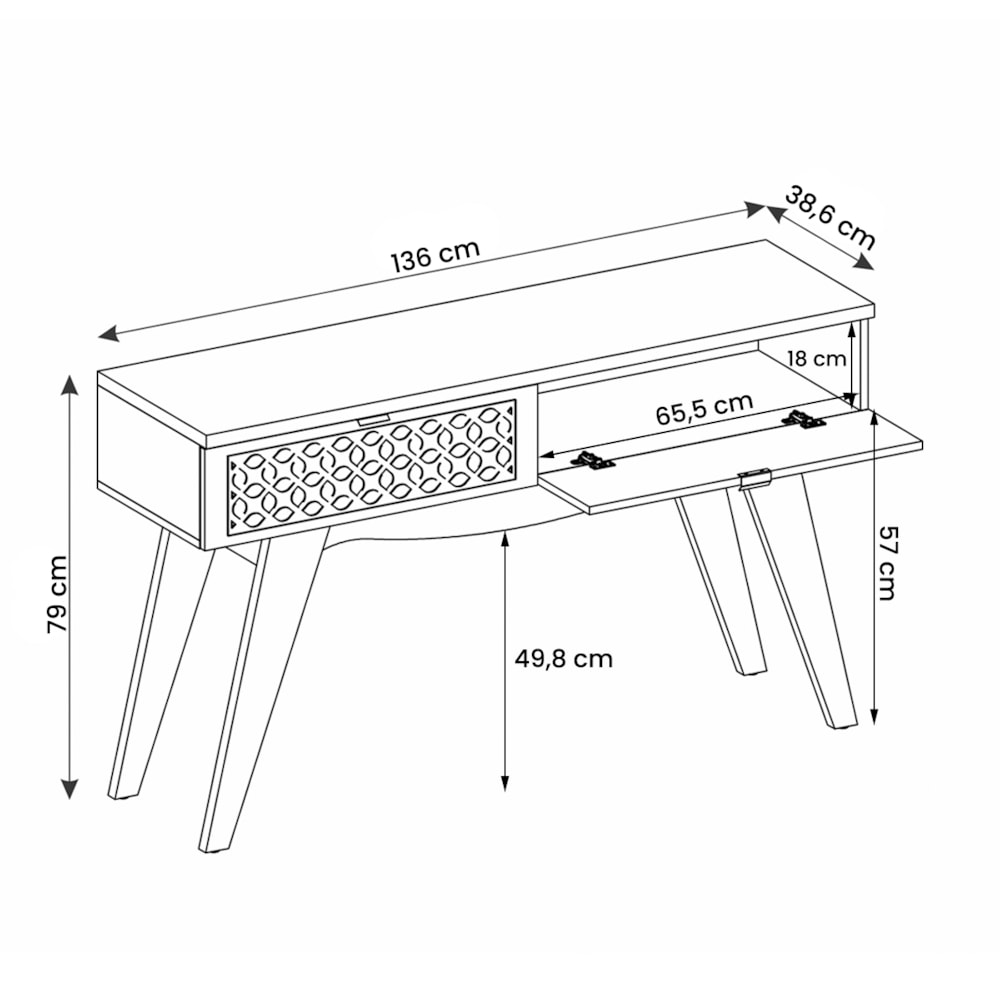 136 cm
38,6 cm
18 cm
65,5 cm
79 cm
57 cm
49,8 cm